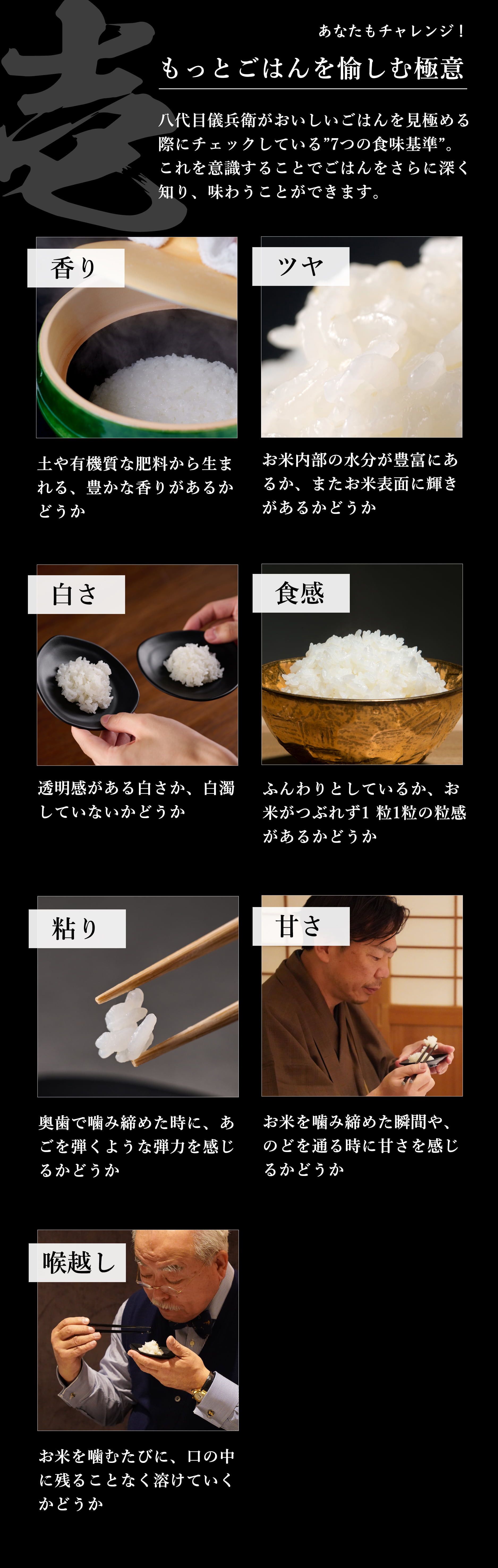 壱

あなたもチャレンジ！

もっとごはんを愉しむ極意

八代目儀兵衛がおいしいごはんを見極める際にチェックしている”7つの食味基準”。これを意識することでごはんをさらに深く知り、味わうことができます。

香り

土や有機質な肥料から生まれる、豊かな香りがあるかどうか

ツヤ

お米内部の水分が豊富にあるか、またお米表面に輝きがあるかどうか

白さ

透明感がある白さか、白濁していないかどうか

食感

ふんわりとしているか、お米がつぶれず1 粒1粒の粒感があるかどうか

粘り

奥歯で噛み締めた時に、あごを弾くような弾力を感じるかどうか

甘さ

お米を噛み締めた瞬間や、のどを通る時に甘さを感じるかどうか

喉越し

お米を噛むたびに、口の中に残ることなく溶けていくかどうか